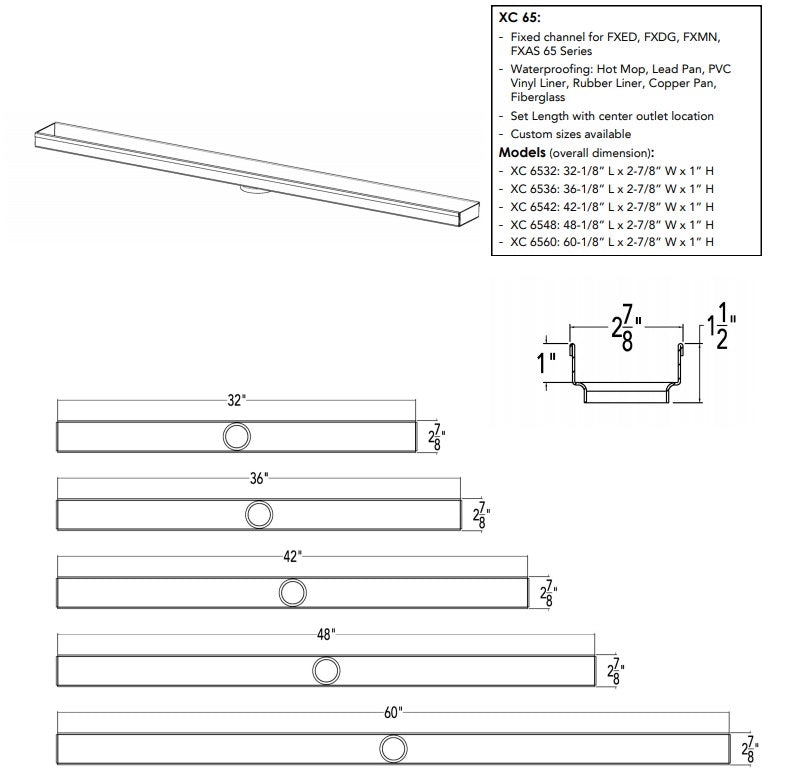 XC 65:

- Fixed channel for FXED, FXDG, FXMN, FXAS 65 Series
- Waterproofing: Hot Mop, Lead Pan, PVC Vinyl Liner, Rubber Liner, Copper Pan, Fiberglass
- Set Length with center outlet location
- Custom sizes available

Models (overall dimension):
- XC 6532: 32-1/8" L x 2-7/8" W x 1" H
- XC 6536: 36-1/8" L x 2-7/8" W x 1" H
- XC 6542: 42-1/8" L x 2-7/8" W x 1" H
- XC 6548: 48-1/8" L x 2-7/8" W x 1" H
- XC 6560: 60-1/8" L x 2-7/8" W x 1" H

$2\frac{7}{8}$"
$1\frac{1}{2}$"
1"

32"
$2\frac{7}{8}$"

36"
$2\frac{7}{8}$"

42"
$2\frac{7}{8}$"

48"
$2\frac{7}{8}$"

60"
$2\frac{7}{8}$"