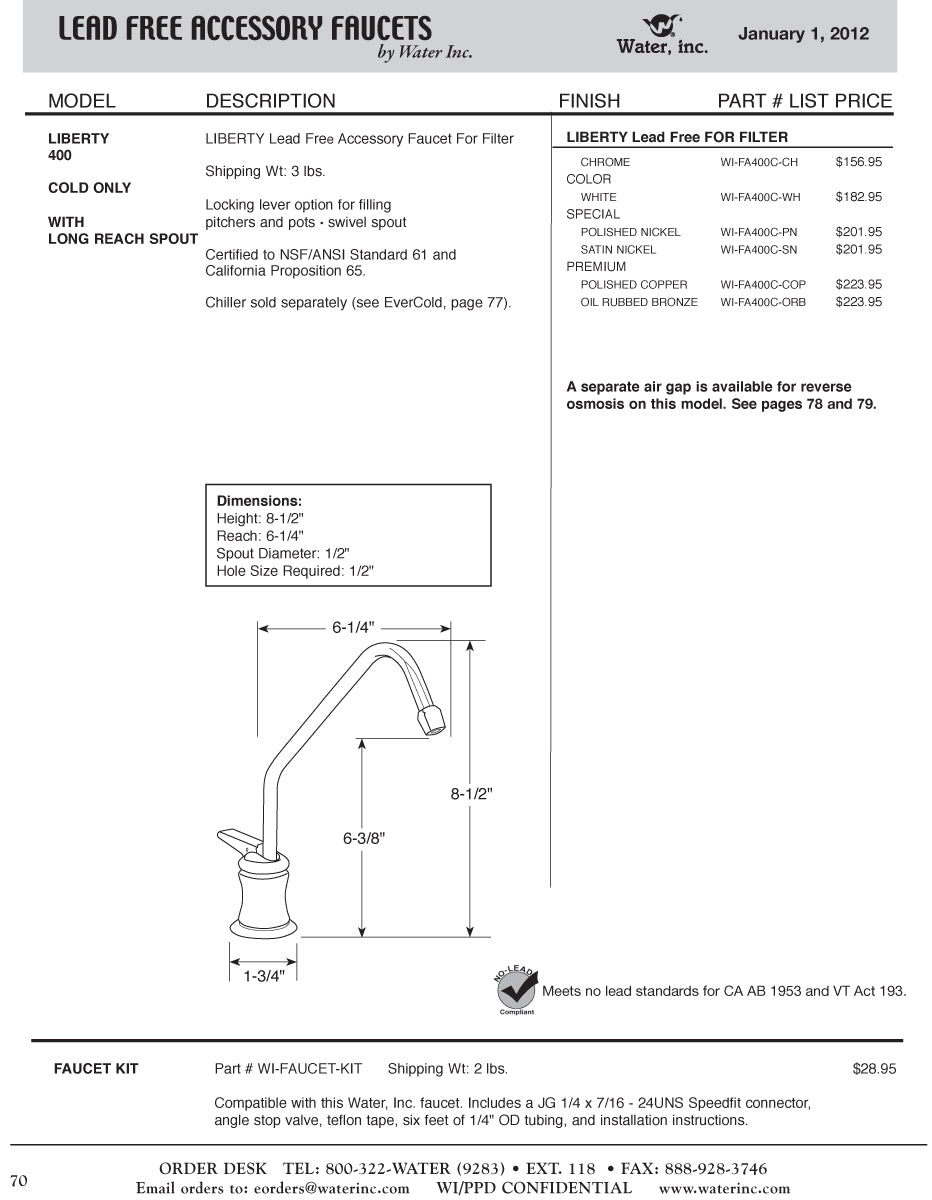 LEAD FREE ACCESSORY FAUCETS
by Water Inc.

Water, inc.

January 1, 2012

MODEL DESCRIPTION FINISH PART # LIST PRICE

LIBERTY
400

COLD ONLY

WITH
LONG REACH SPOUT

LIBERTY Lead Free Accessory Faucet For Filter

Shipping Wt: 3 lbs.

Locking lever option for filling pitchers and pots • swivel spout

Certified to NSF/ANSI Standard 61 and California Proposition 65.

Chiller sold separately (see EverCold, page 77).

LIBERTY Lead Free FOR FILTER

| | | |
|---|---|---|
| CHROME | WI-FA400C-CH | $156.95 |
| COLOR | | |
| WHITE | WI-FA400C-WH | $182.95 |
| SPECIAL | | |
| POLISHED NICKEL | WI-FA400C-PN | $201.95 |
| SATIN NICKEL | WI-FA400C-SN | $201.95 |
| PREMIUM | | |
| POLISHED COPPER | WI-FA400C-COP | $223.95 |
| OIL RUBBED BRONZE | WI-FA400C-ORB | $223.95 |

A separate air gap is available for reverse osmosis on this model. See pages 78 and 79.

Dimensions:
Height: 8-1/2"
Reach: 6-1/4"
Spout Diameter: 1/2"
Hole Size Required: 1/2"

6-1/4"

8-1/2"

6-3/8"

1-3/4"

NO-LEAD
Compliant

Meets no lead standards for CA AB 1953 and VT Act 193.

FAUCET KIT Part # WI-FAUCET-KIT Shipping Wt: 2 lbs. $28.95

Compatible with this Water, Inc. faucet. Includes a JG 1/4 x 7/16 - 24UNS Speedfit connector, angle stop valve, teflon tape, six feet of 1/4" OD tubing, and installation instructions.

70

ORDER DESK TEL: 800-322-WATER (9283) • EXT. 118 • FAX: 888-928-3746
Email orders to: eorders@waterinc.com WI/PPD CONFIDENTIAL www.waterinc.com