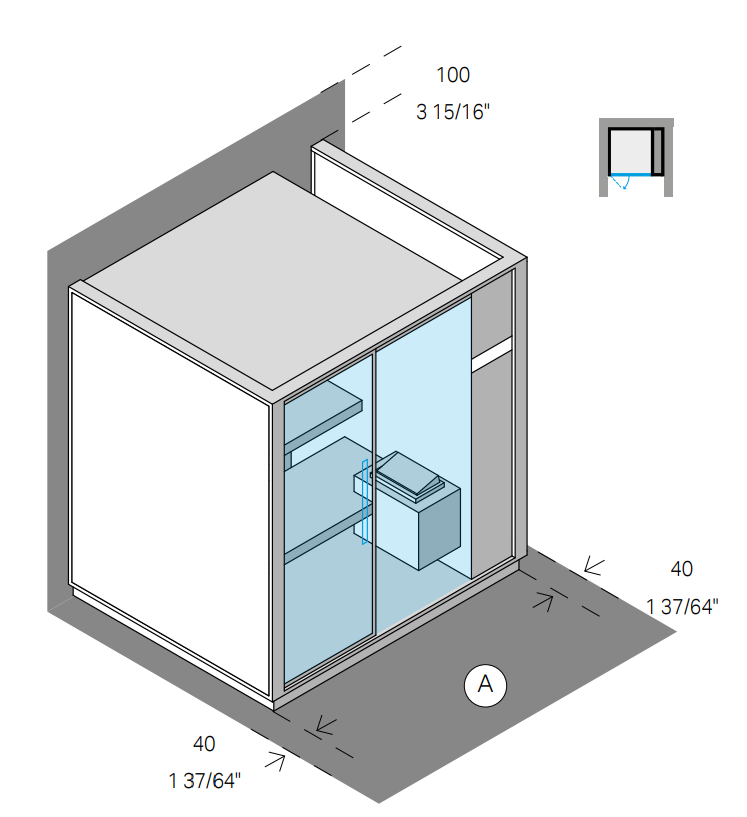 100
3 15/16"

40
1 37/64"

A

40
1 37/64"