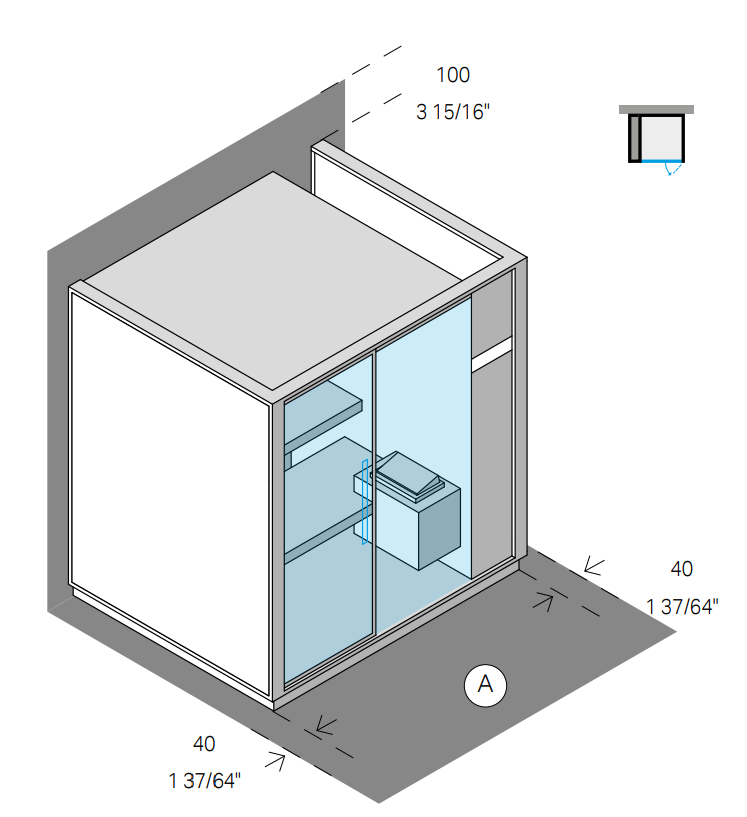 100
3 15/16"

40
1 37/64"

A

40
1 37/64"