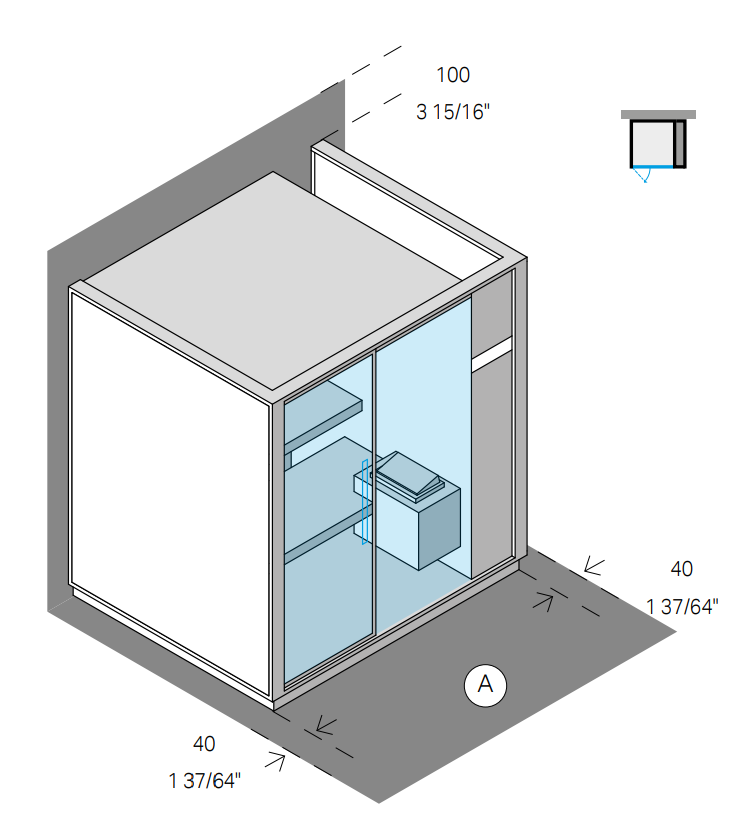 100
3 15/16"

40
1 37/64"

A

40
1 37/64"