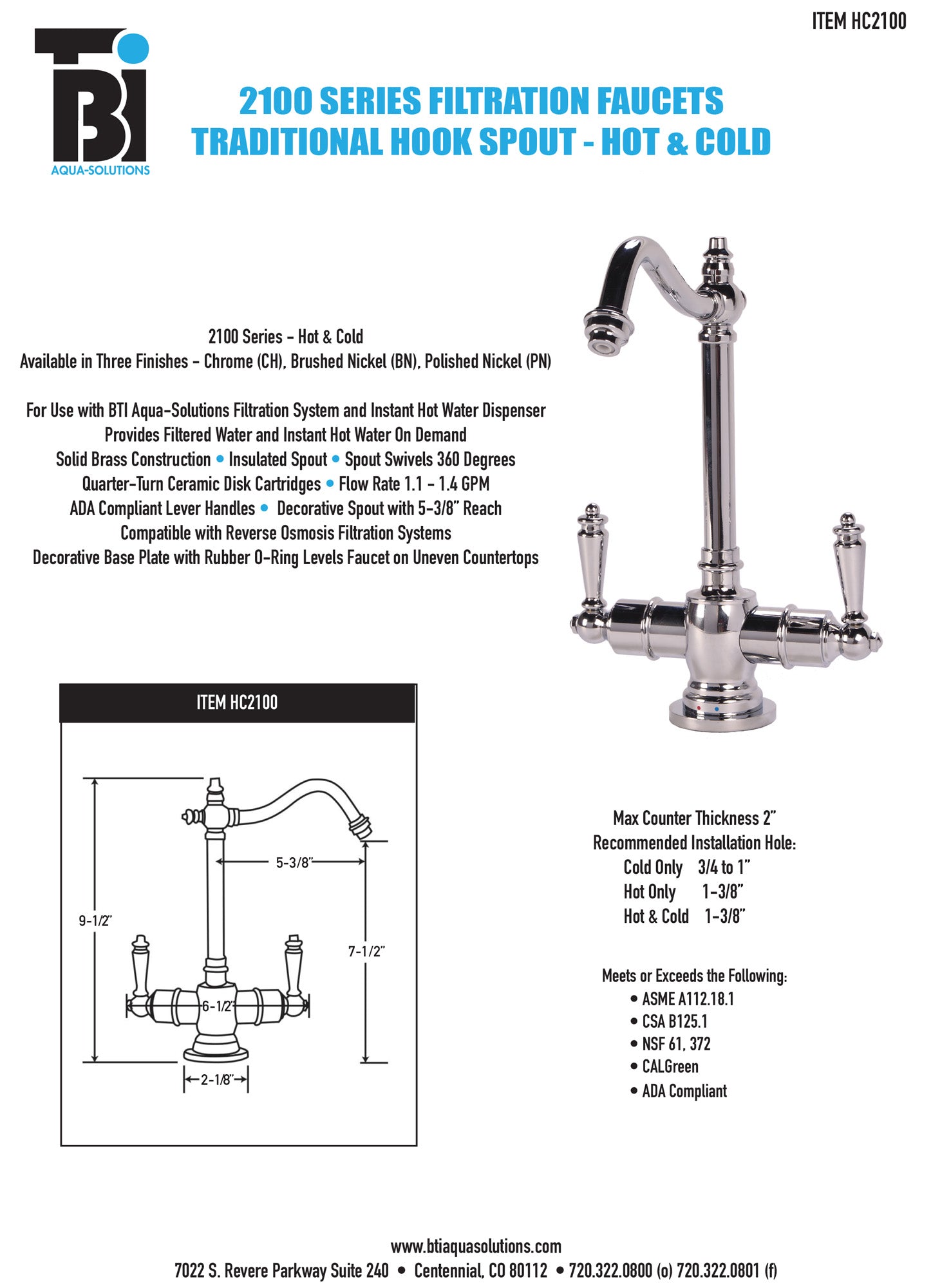 ITEM HC2100

BTI
AQUA-SOLUTIONS

2100 SERIES FILTRATION FAUCETS
TRADITIONAL HOOK SPOUT - HOT & COLD

2100 Series - Hot & Cold
Available in Three Finishes - Chrome (CH), Brushed Nickel (BN), Polished Nickel (PN)

For Use with BTI Aqua-Solutions Filtration System and Instant Hot Water Dispenser
Provides Filtered Water and Instant Hot Water On Demand
Solid Brass Construction • Insulated Spout • Spout Swivels 360 Degrees
Quarter-Turn Ceramic Disk Cartridges • Flow Rate 1.1 - 1.4 GPM
ADA Compliant Lever Handles • Decorative Spout with 5-3/8" Reach
Compatible with Reverse Osmosis Filtration Systems
Decorative Base Plate with Rubber O-Ring Levels Faucet on Uneven Countertops

ITEM HC2100

5-3/8"
9-1/2"
7-1/2"
6-1/2"
2-1/8"

Max Counter Thickness 2"
Recommended Installation Hole:
Cold Only 3/4 to 1"
Hot Only 1-3/8"
Hot & Cold 1-3/8"

Meets or Exceeds the Following:
• ASME A112.18.1
• CSA B125.1
• NSF 61, 372
• CALGreen
• ADA Compliant

www.btiaquasolutions.com
7022 S. Revere Parkway Suite 240 • Centennial, CO 80112 • 720.322.0800 (o) 720.322.0801 (f)