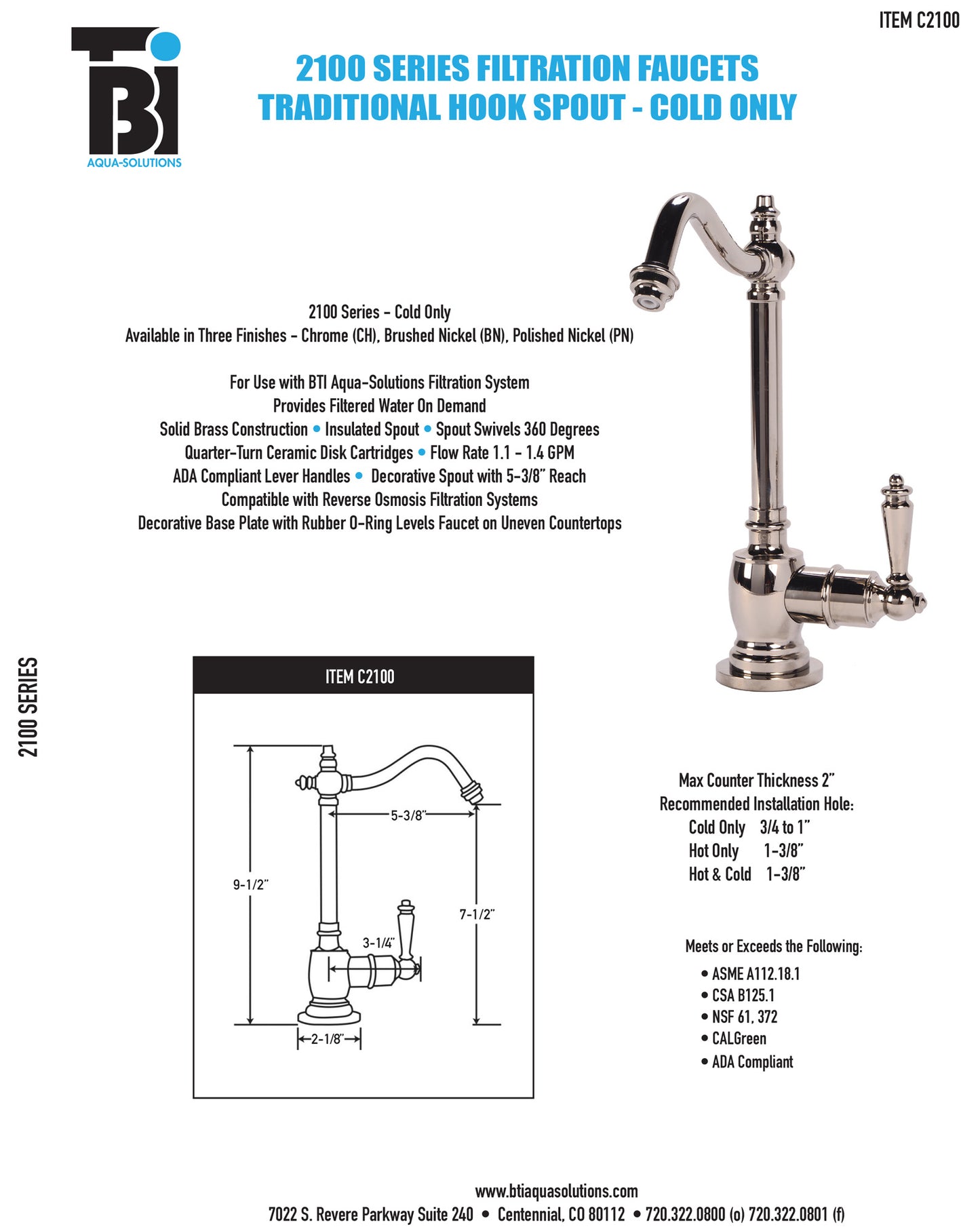 ITEM C2100

BTI
AQUA-SOLUTIONS

2100 SERIES FILTRATION FAUCETS
TRADITIONAL HOOK SPOUT - COLD ONLY

2100 Series - Cold Only
Available in Three Finishes - Chrome (CH), Brushed Nickel (BN), Polished Nickel (PN)

For Use with BTI Aqua-Solutions Filtration System
Provides Filtered Water On Demand
Solid Brass Construction • Insulated Spout • Spout Swivels 360 Degrees
Quarter-Turn Ceramic Disk Cartridges • Flow Rate 1.1 - 1.4 GPM
ADA Compliant Lever Handles • Decorative Spout with 5-3/8" Reach
Compatible with Reverse Osmosis Filtration Systems
Decorative Base Plate with Rubber O-Ring Levels Faucet on Uneven Countertops

2100 SERIES

ITEM C2100

5-3/8"
9-1/2"
7-1/2"
3-1/4"
2-1/8"

Max Counter Thickness 2"
Recommended Installation Hole:
Cold Only 3/4 to 1"
Hot Only 1-3/8"
Hot & Cold 1-3/8"

Meets or Exceeds the Following:
• ASME A112.18.1
• CSA B125.1
• NSF 61, 372
• CALGreen
• ADA Compliant

www.btiaquasolutions.com
7022 S. Revere Parkway Suite 240 • Centennial, CO 80112 • 720.322.0800 (o) 720.322.0801 (f)